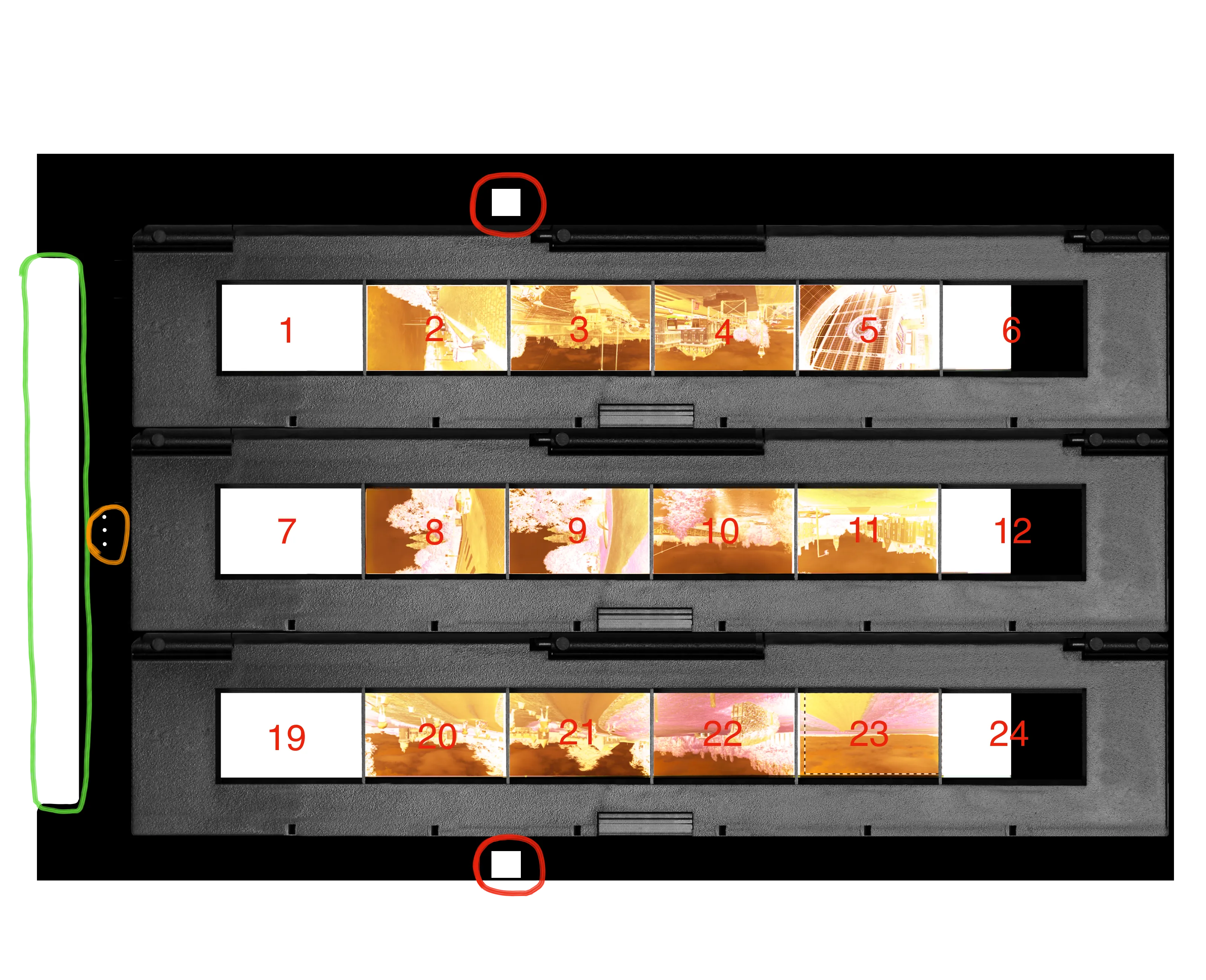 1 2 3 4 5 6

7 8 9 10 11 12

19 20 21 22 23 24